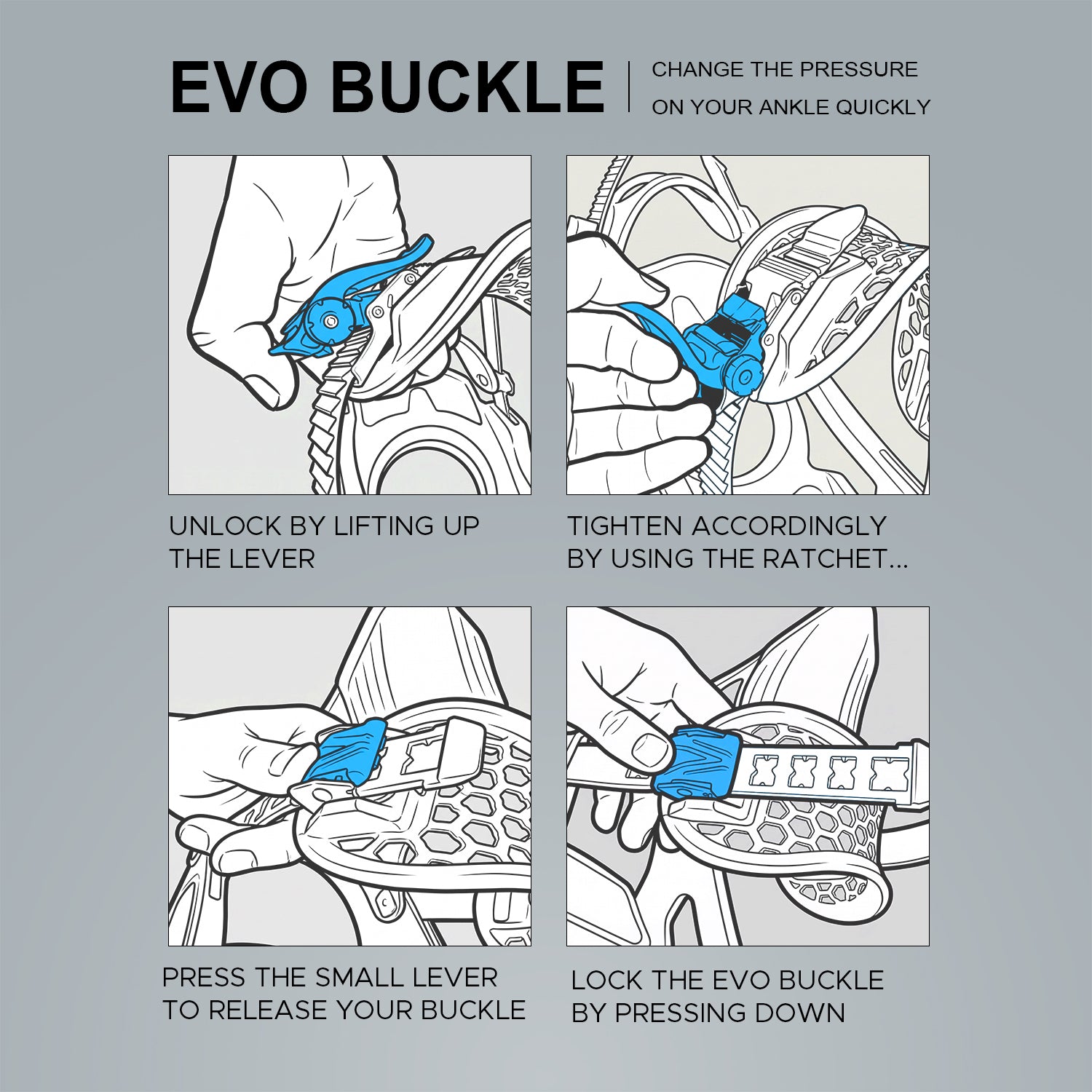 EVO BUCKLE

CHANGE THE PRESSURE ON YOUR ANKLE QUICKLY

UNLOCK BY LIFTING UP THE LEVER

TIGHTEN ACCORDINGLY BY USING THE RATCHET...

PRESS THE SMALL LEVER TO RELEASE YOUR BUCKLE

LOCK THE EVO BUCKLE BY PRESSING DOWN